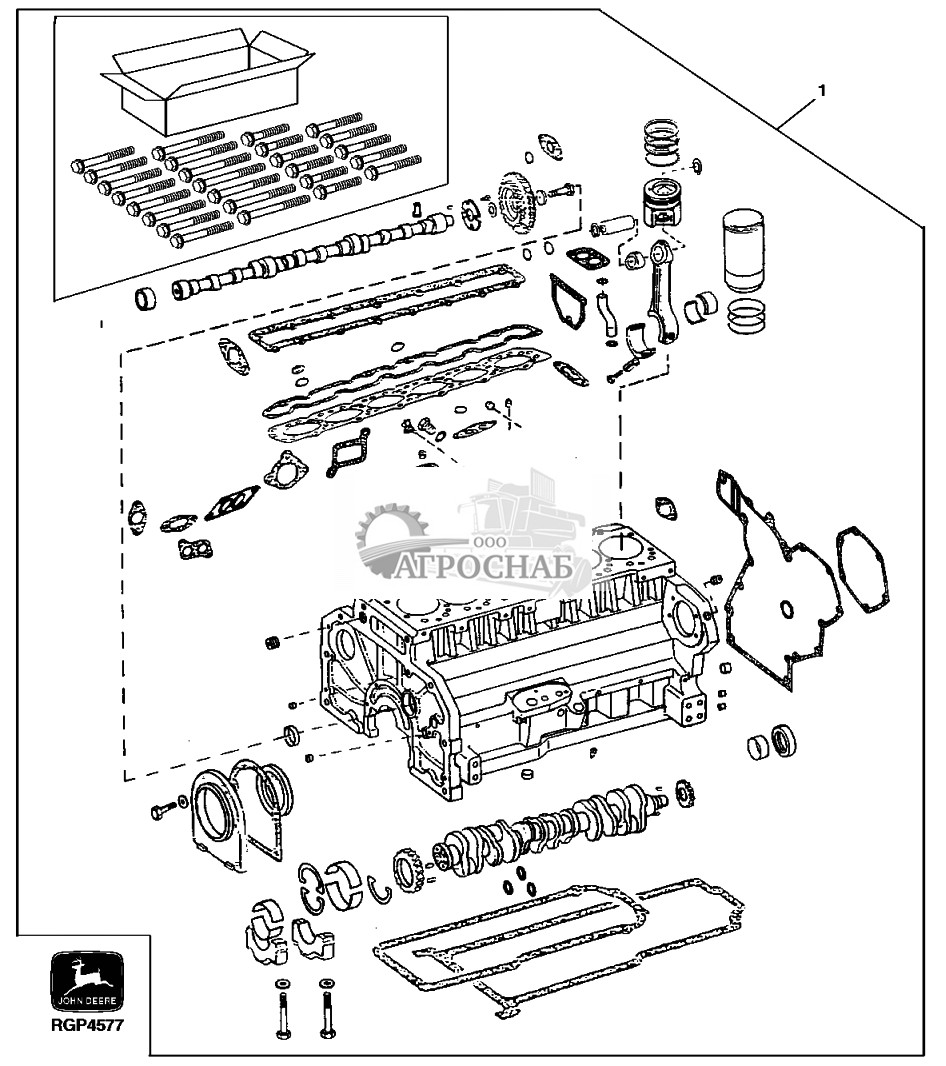 1

ООО
АГРОСНАБ

JOHN DEERE
RGP4577